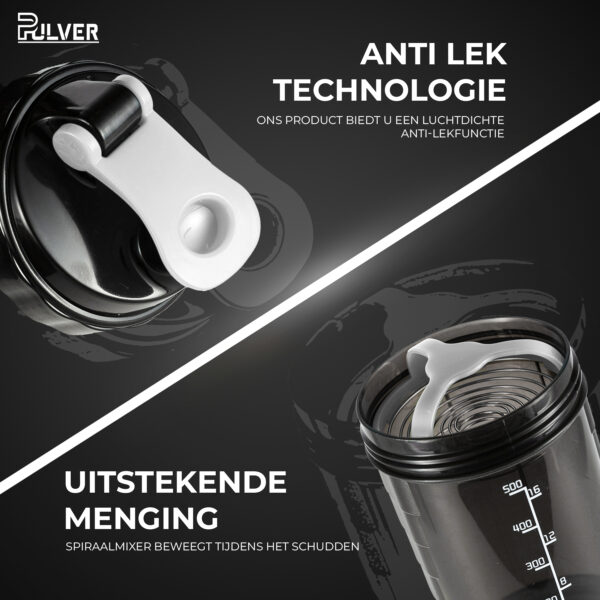 PULVER

ANTI LEK TECHNOLOGIE

ONS PRODUCT BIEDT U EEN LUCHTDICHTE ANTI-LEKFUNCTIE

UITSTEKENDE MENGING

SPIRAALMIXER BEWEEGT TIJDENS HET SCHUDDEN

500 16
400 12
300 8