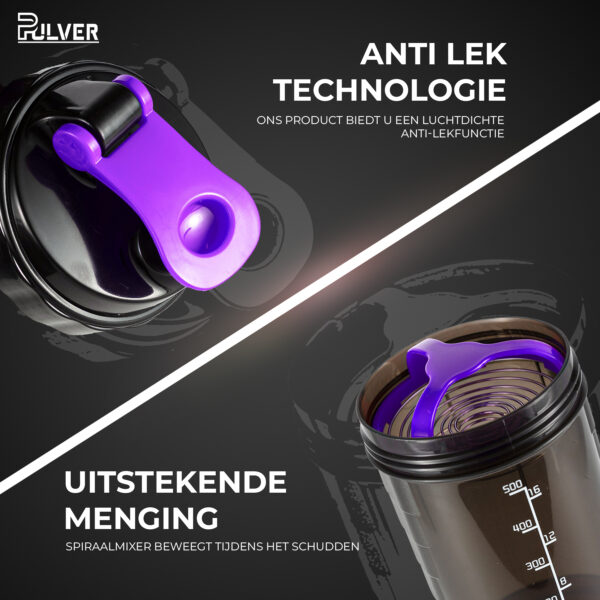 PULVER

ANTI LEK TECHNOLOGIE

ONS PRODUCT BIEDT U EEN LUCHTDICHTE ANTI-LEKFUNCTIE

UITSTEKENDE MENGING

SPIRAALMIXER BEWEEGT TIJDENS HET SCHUDDEN

500 16
400 12
300 8