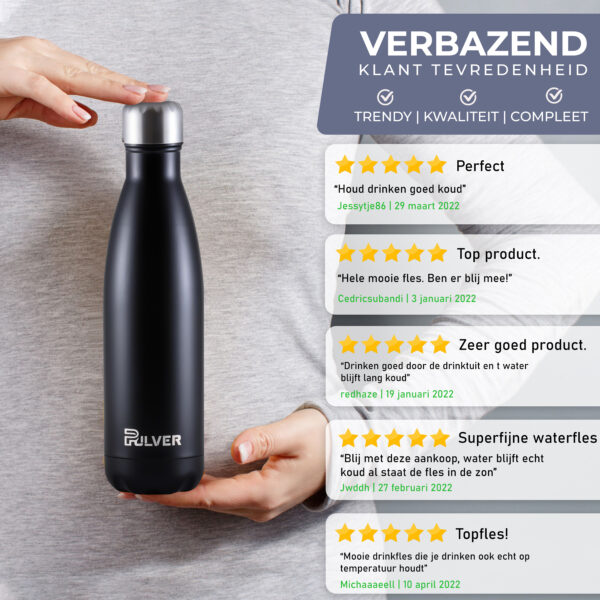 VERBAZEND
KLANT TEVREDENHEID

TRENDY | KWALITEIT | COMPLEET

Perfect
"Houd drinken goed koud"
Jessytje86 | 29 maart 2022

Top product.
"Hele mooie fles. Ben er blij mee!"
Cedricsubandi | 3 januari 2022

Zeer goed product.
"Drinken goed door de drinktuit en t water blijft lang koud"
redhaze | 19 januari 2022

Superfijne waterfles
"Blij met deze aankoop, water blijft echt koud al staat de fles in de zon"
Jwddh | 27 februari 2022

Topfles!
"Mooie drinkfles die je drinken ook echt op temperatuur houdt"
Michaaaeell | 10 april 2022

PULVER