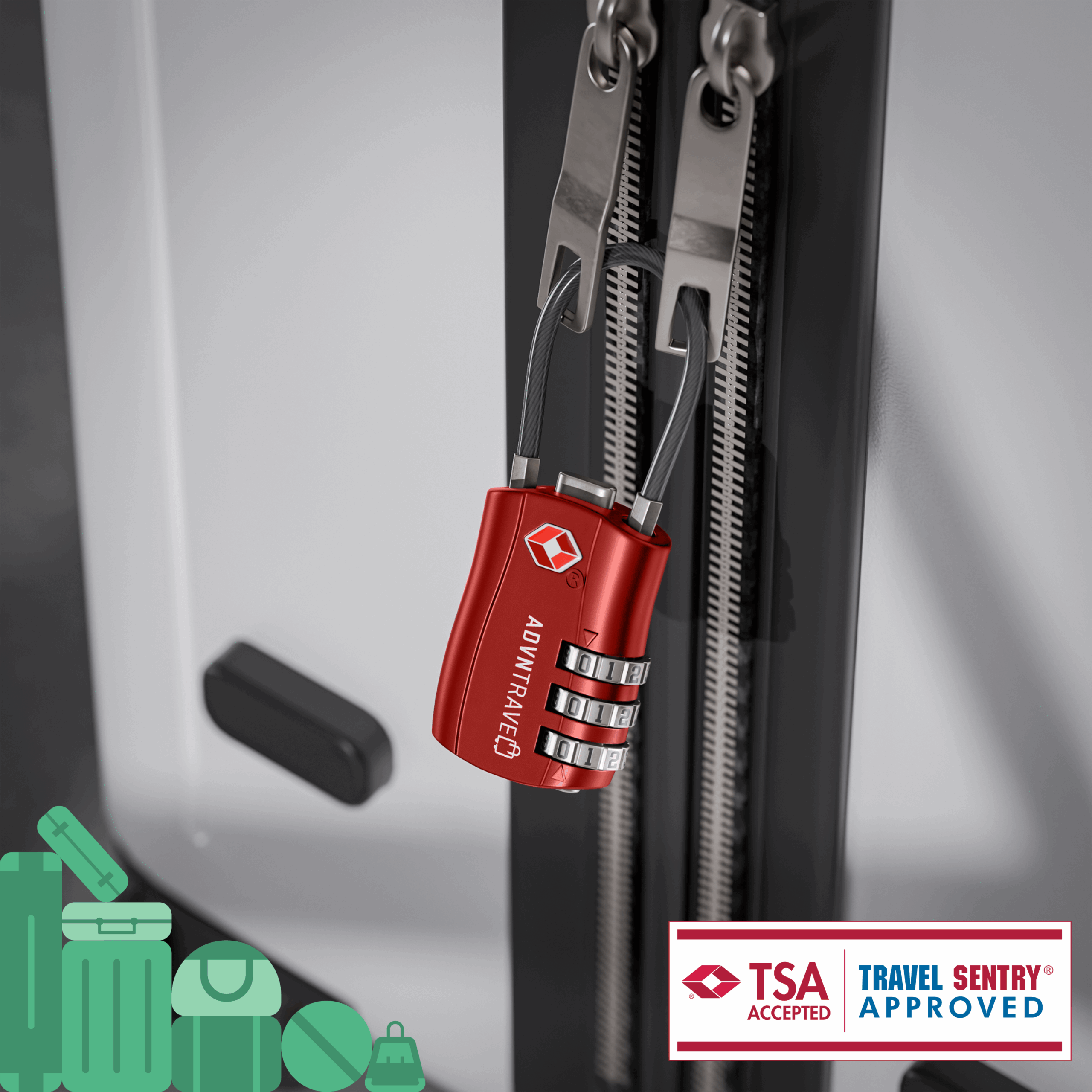 ®

ADVNTRAVEL

0 1 2
0 1 2
0 1 2

® TSA ACCEPTED

TRAVEL SENTRY® APPROVED